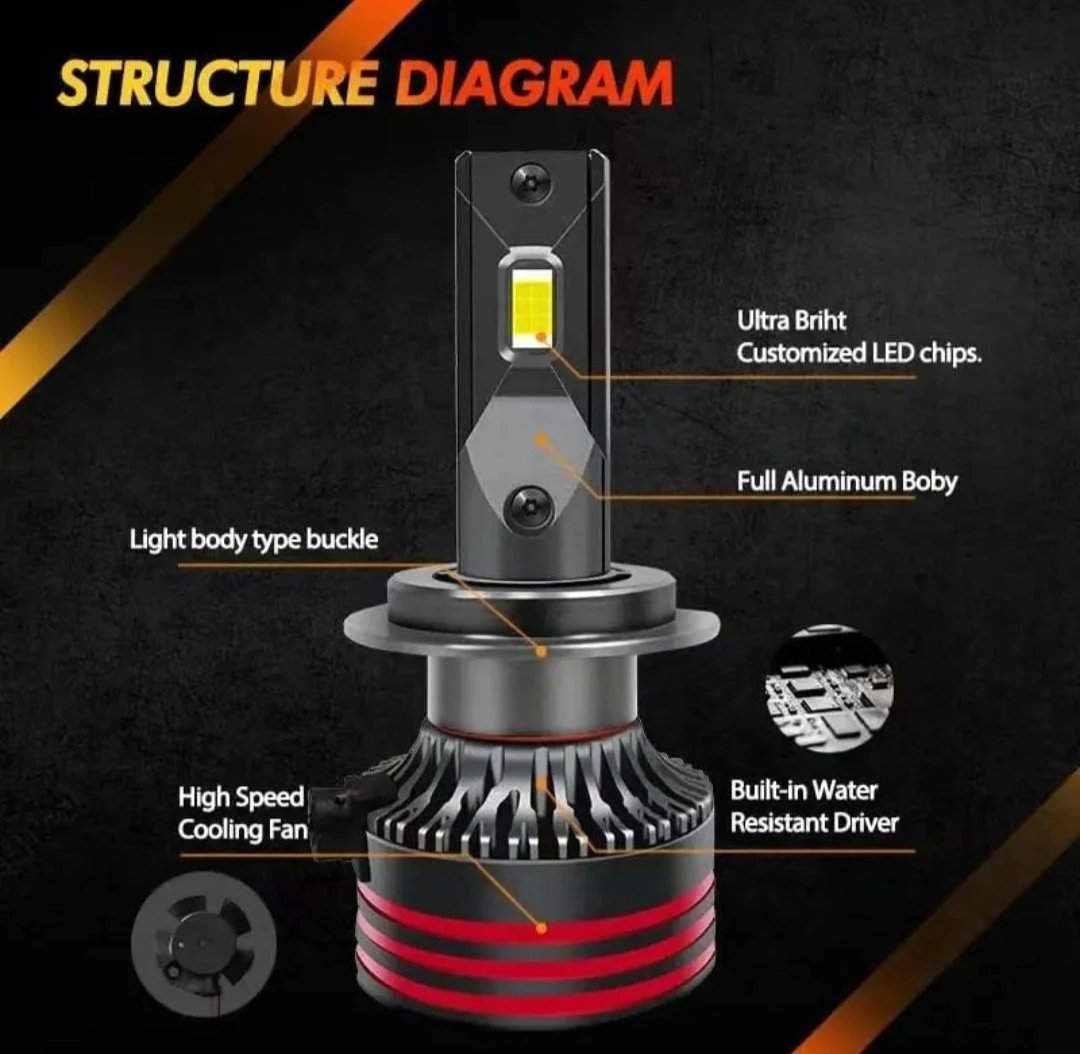 STRUCTURE DIAGRAM

Ultra Briht
Customized LED chips.

Full Aluminum Boby

Light body type buckle

High Speed
Cooling Fan

Built-in Water
Resistant Driver